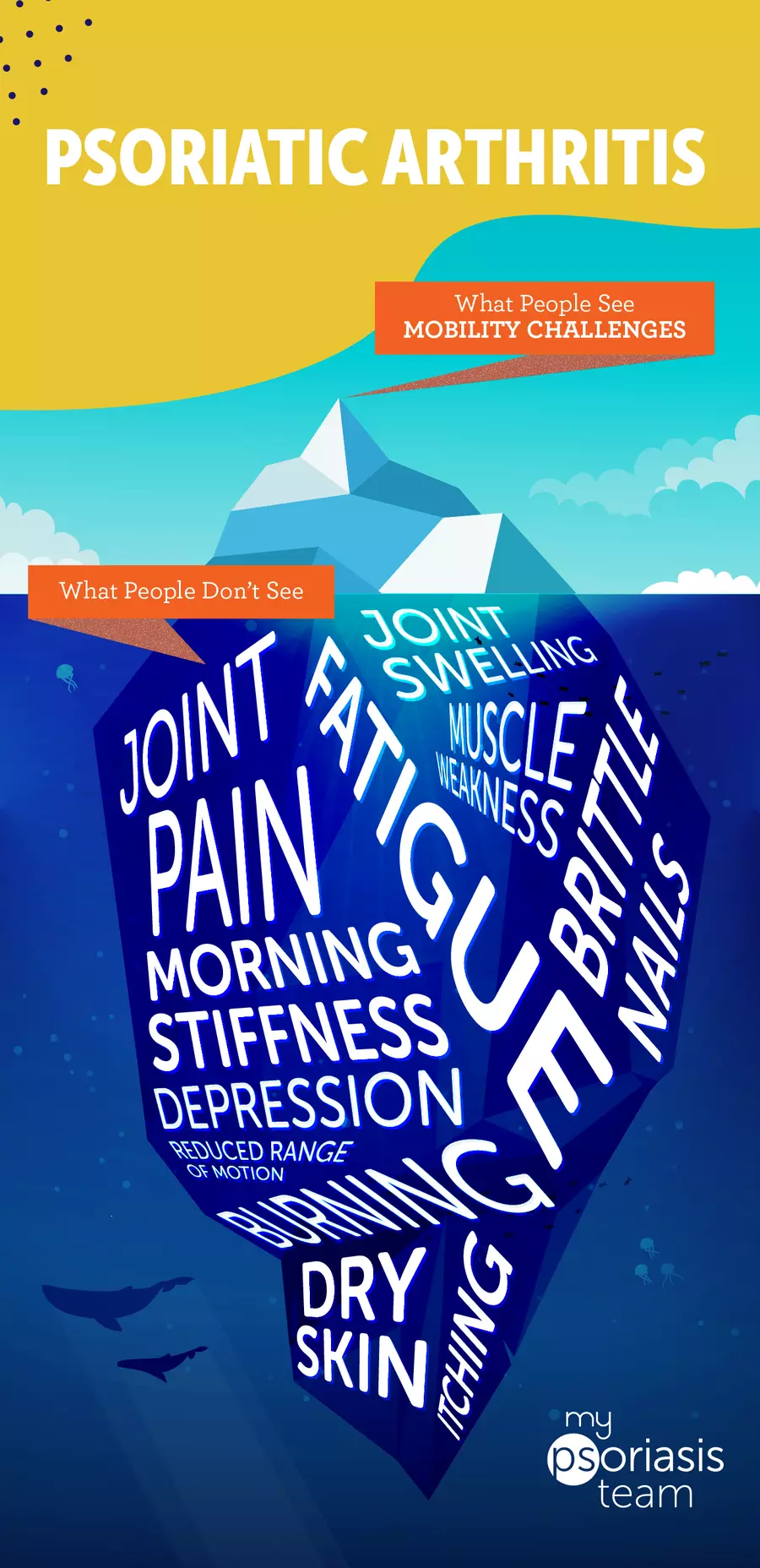 PSORIATIC ARTHRITIS

What People See
MOBILITY CHALLENGES

What People Don't See

JOINT PAIN

FATIGUE

JOINT SWELLING

MUSCLE WEAKNESS

BRITTLE NAILS

MORNING STIFFNESS

DEPRESSION

REDUCED RANGE OF MOTION

BURNING

DRY SKIN

ITCHING

my psoriasis team