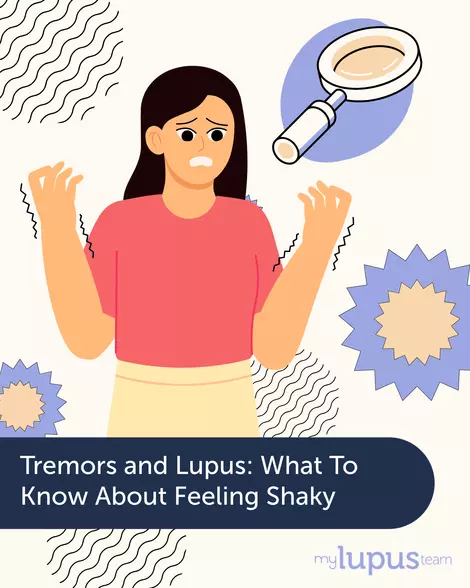 Tremors and Lupus: What To Know About Feeling Shaky

mylupusteam