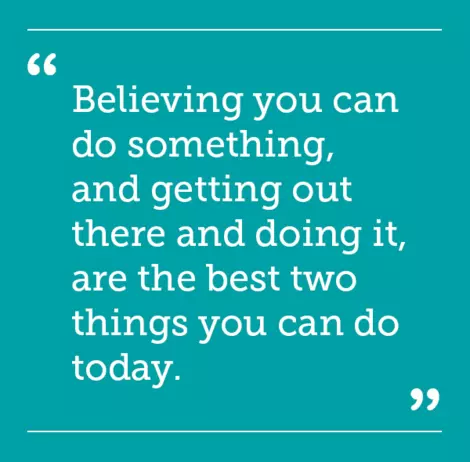 “Believing you can do something, and getting out there and doing it, are the best two things you can do today.”