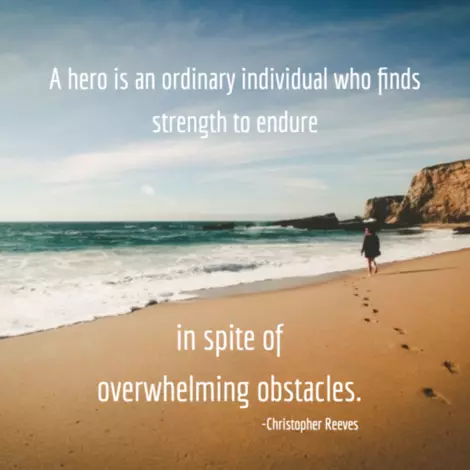 A hero is an ordinary individual who finds strength to endure

in spite of overwhelming obstacles.

-Christopher Reeves