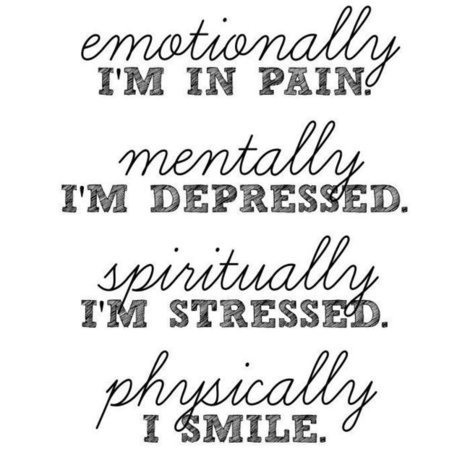 emotionally
I'M IN PAIN.

mentally
I'M DEPRESSED.

spiritually
I'M STRESSED.

physically
I SMILE.