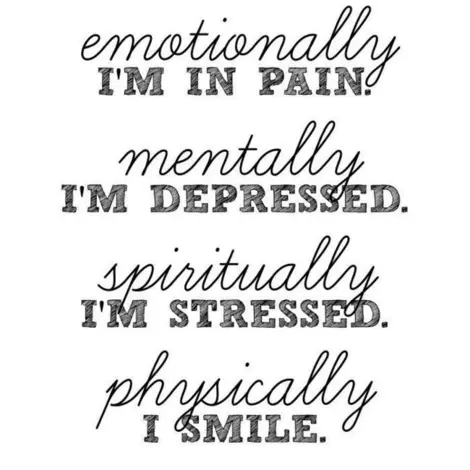 emotionally
I'M IN PAIN.

mentally
I'M DEPRESSED.

spiritually
I'M STRESSED.

physically
I SMILE.