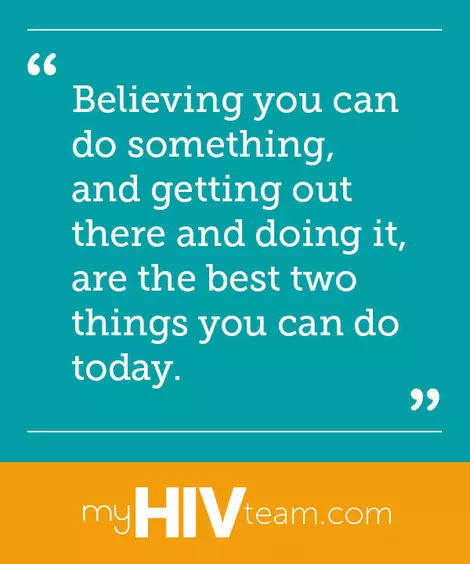 “ Believing you can do something, and getting out there and doing it, are the best two things you can do today. ”

myHIVteam.com