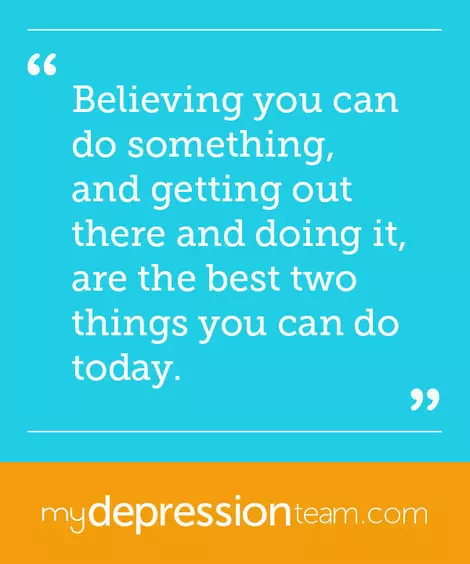 “ Believing you can do something, and getting out there and doing it, are the best two things you can do today. ”

mydepressionteam.com