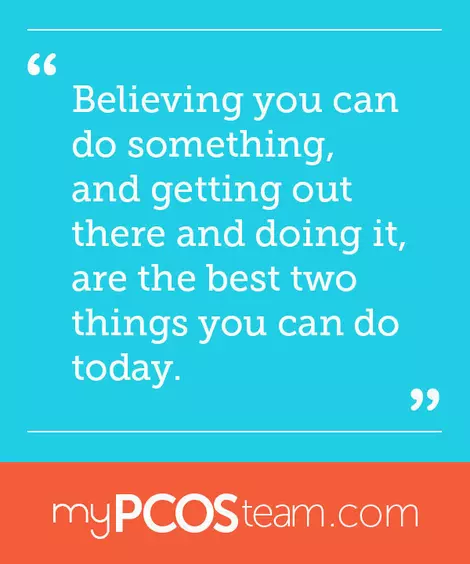 “

Believing you can do something, and getting out there and doing it, are the best two things you can do today.

”

myPCOSteam.com