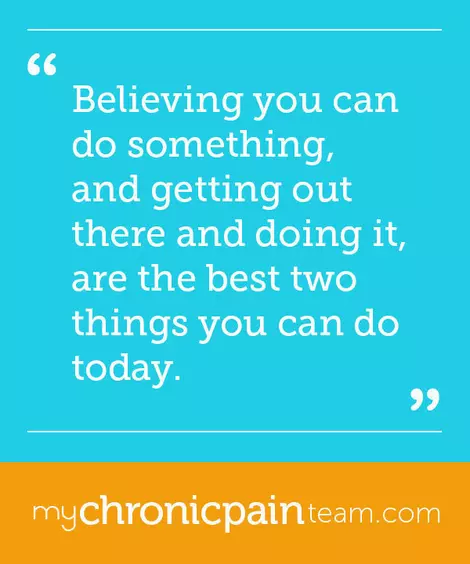 “

Believing you can do something, and getting out there and doing it, are the best two things you can do today.

”

mychronicpainteam.com