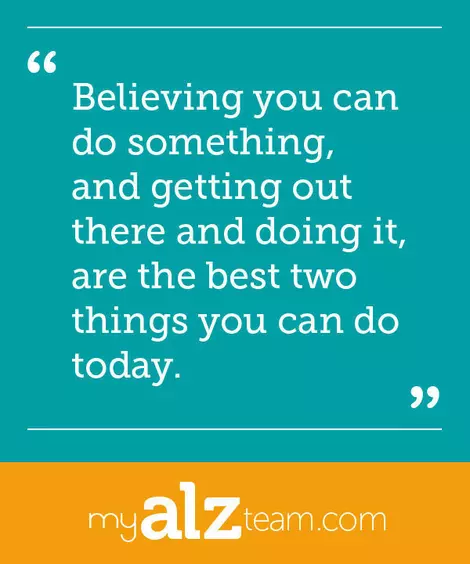 “Believing you can do something, and getting out there and doing it, are the best two things you can do today.”

myalzteam.com