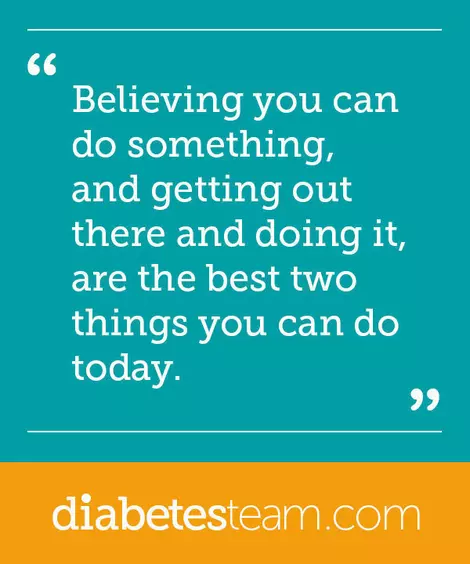 “ Believing you can do something, and getting out there and doing it, are the best two things you can do today. ”

diabetesteam.com