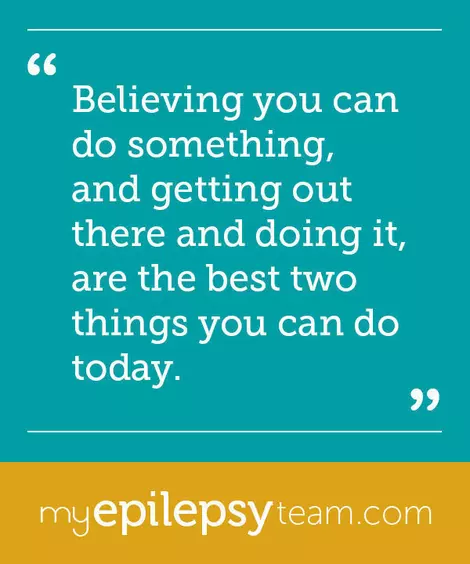 “
Believing you can do something, and getting out there and doing it, are the best two things you can do today.
”

myepilepsyteam.com