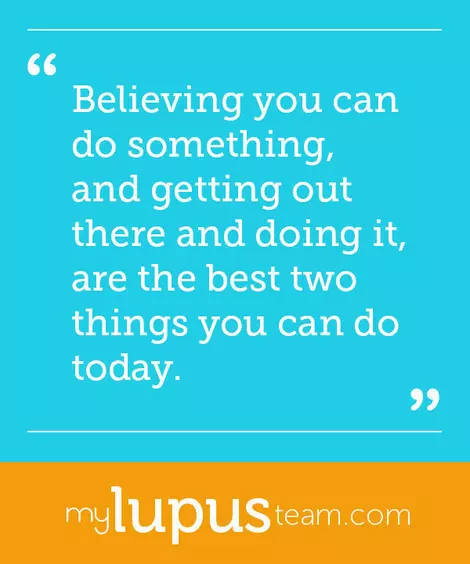 “Believing you can do something, and getting out there and doing it, are the best two things you can do today.”

mylupusteam.com