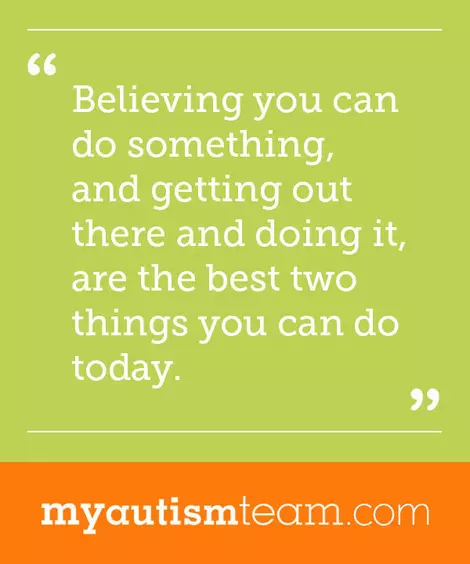 “ Believing you can do something, and getting out there and doing it, are the best two things you can do today. ”

myautismteam.com