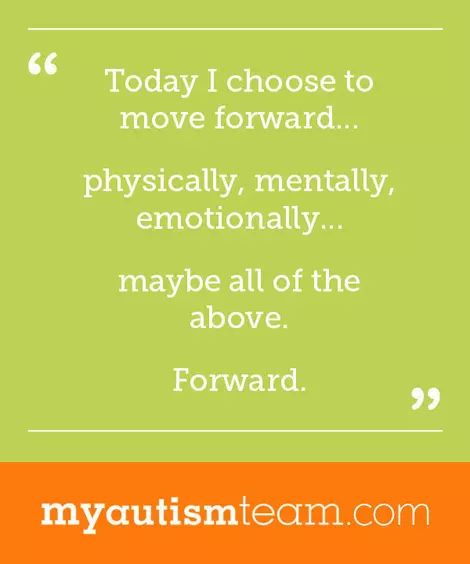 “ Today I choose to move forward...

physically, mentally, emotionally...

maybe all of the above.

Forward. ”

myautismteam.com