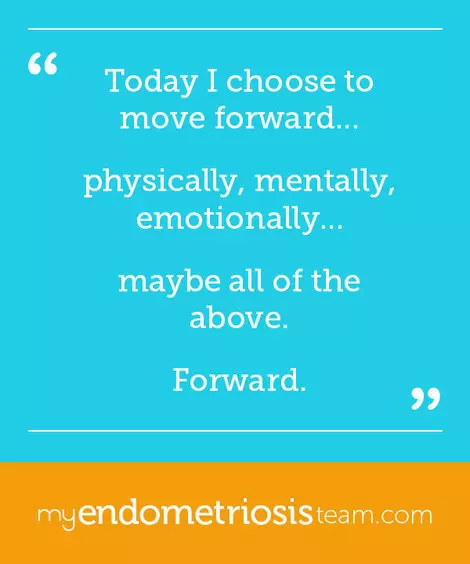 “

Today I choose to move forward...

physically, mentally, emotionally...

maybe all of the above.

Forward.

”

myendometriosisteam.com