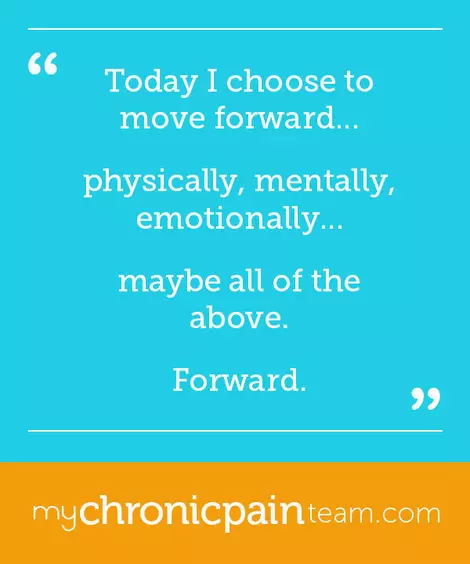 “ Today I choose to move forward...

physically, mentally, emotionally...

maybe all of the above.

Forward. ”

mychronicpainteam.com