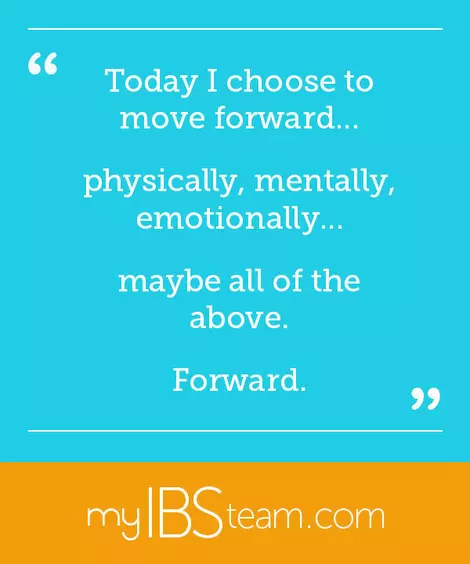 “

Today I choose to move forward...

physically, mentally, emotionally...

maybe all of the above.

Forward.

”

myIBSteam.com