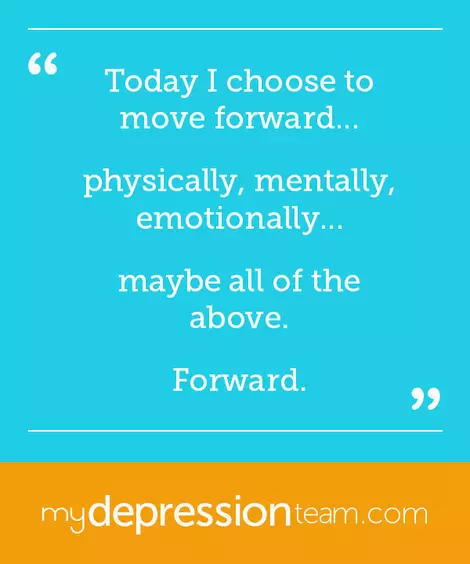 “ Today I choose to move forward...

physically, mentally, emotionally...

maybe all of the above.

Forward. ”

mydepressionteam.com