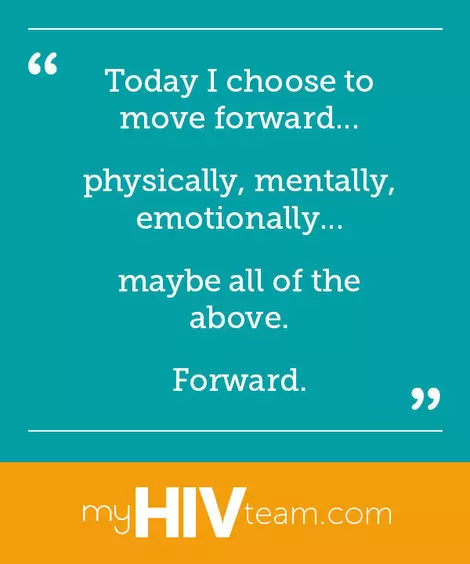 “ Today I choose to move forward...

physically, mentally, emotionally...

maybe all of the above.

Forward. ”

myHIVteam.com