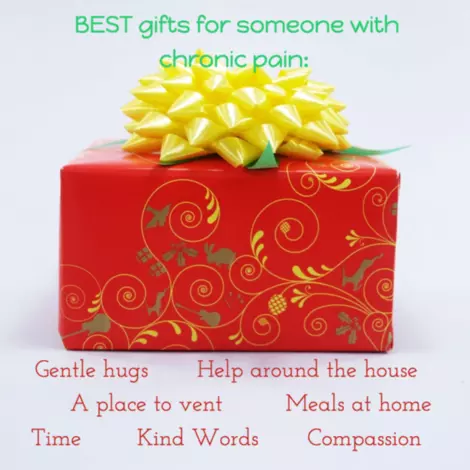 BEST gifts for someone with chronic pain:

Gentle hugs Help around the house

A place to vent Meals at home

Time Kind Words Compassion