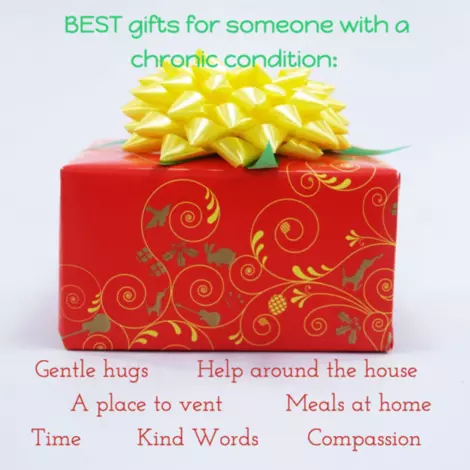 BEST gifts for someone with a chronic condition:

Gentle hugs Help around the house

A place to vent Meals at home

Time Kind Words Compassion