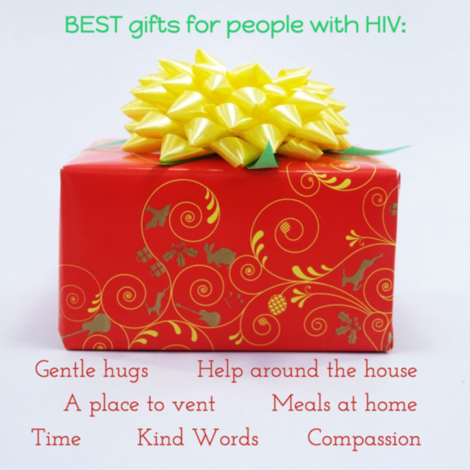 BEST gifts for people with HIV:

Gentle hugs Help around the house
A place to vent Meals at home
Time Kind Words Compassion