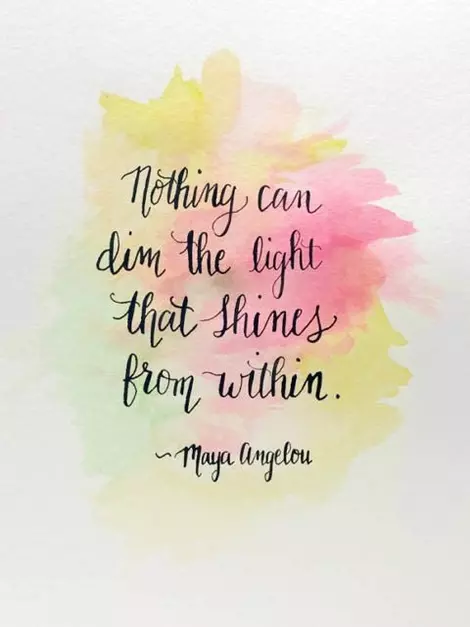 Nothing can dim the light that shines from within.

~Maya Angelou