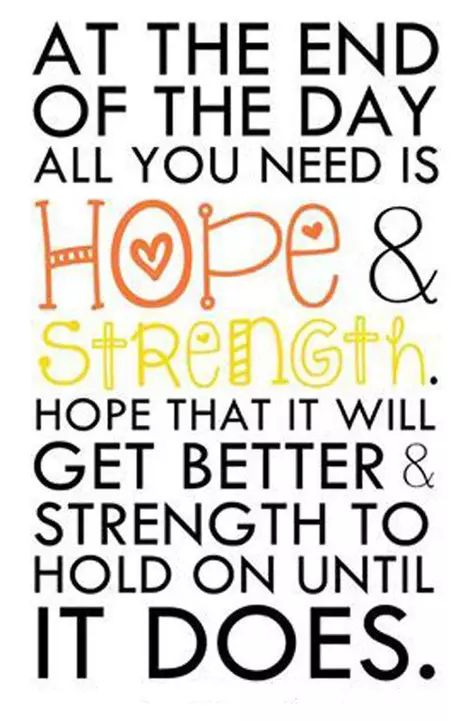 AT THE END OF THE DAY ALL YOU NEED IS HOPE & STRENGTH. HOPE THAT IT WILL GET BETTER & STRENGTH TO HOLD ON UNTIL IT DOES.